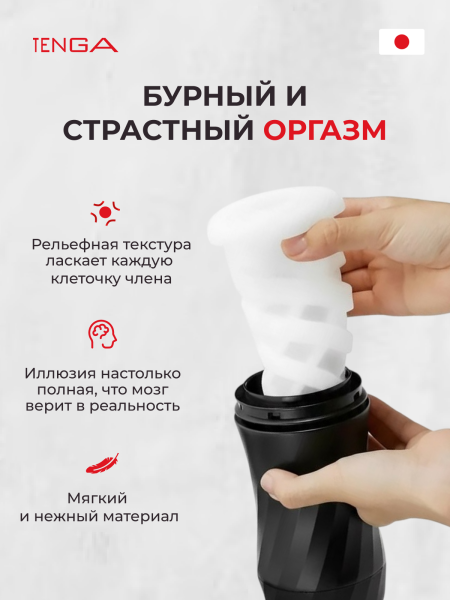 TENGA

БУРНЫЙ И СТРАСТНЫЙ ОРГАЗМ

Рельефная текстура ласкает каждую клеточку члена

Иллюзия настолько полная, что мозг верит в реальность

Мягкий и нежный материал